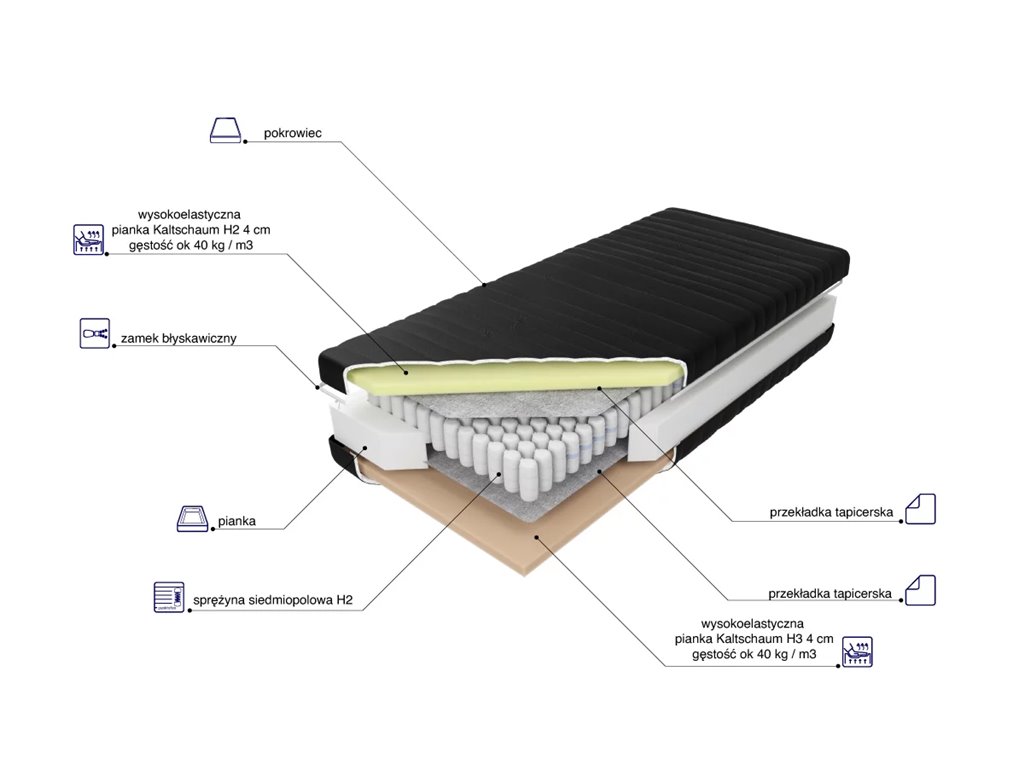 pokrowiec

wysokoelastyczna pianka Kaltschaum H2 4 cm gęstość ok 40 kg / m3

zamek błyskawiczny

pianka

sprężyna siedmiopolowa H2

przekładka tapicerska

przekładka tapicerska

wysokoelastyczna pianka Kaltschaum H3 4 cm gęstość ok 40 kg / m3