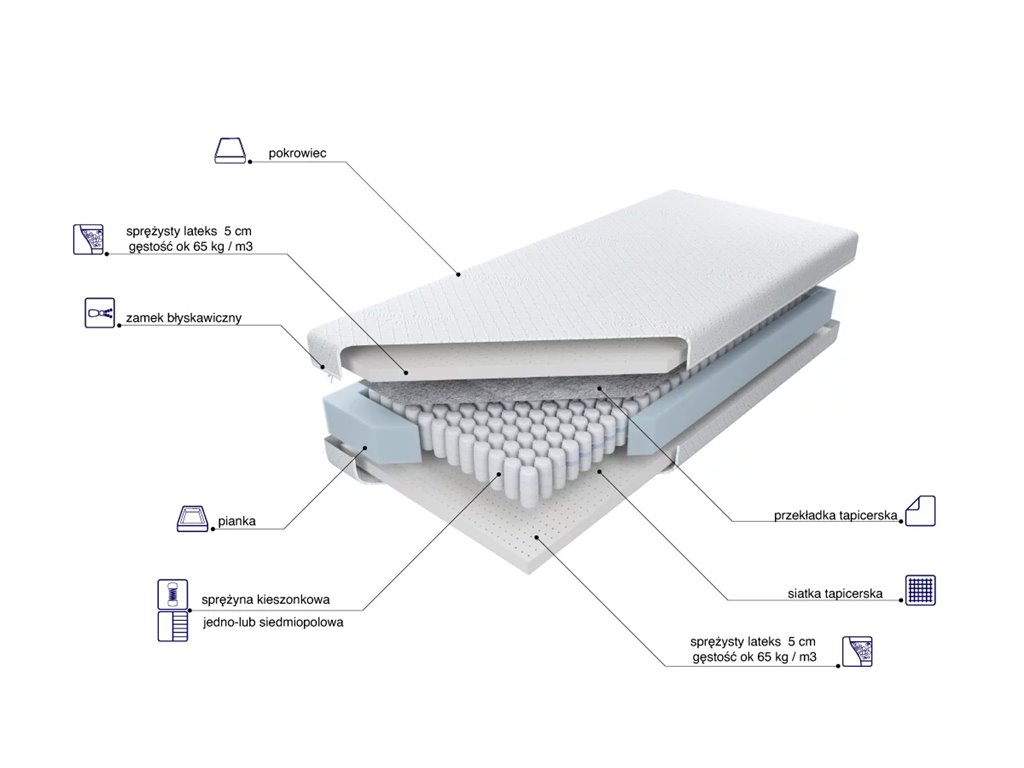 pokrowiec

sprężysty lateks 5 cm
gęstość ok 65 kg / m3

zamek błyskawiczny

pianka

sprężyna kieszonkowa
jedno-lub siedmiopolowa

przekładka tapicerska

siatka tapicerska

sprężysty lateks 5 cm
gęstość ok 65 kg / m3