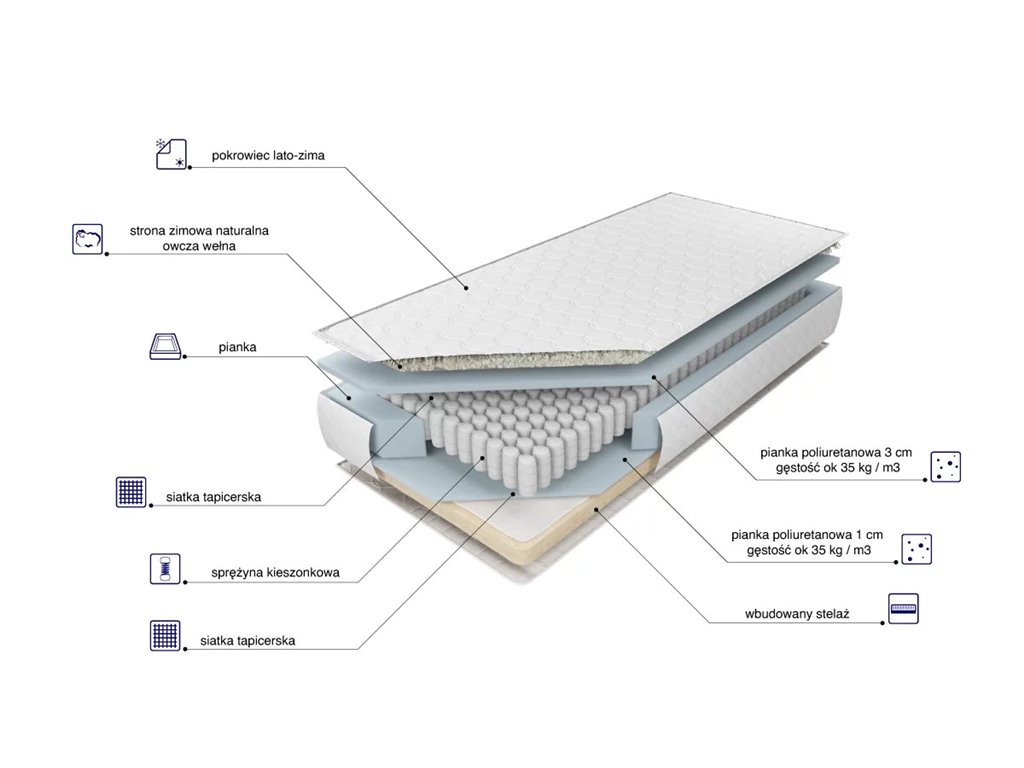 pokrowiec lato-zima

strona zimowa naturalna owcza wełna

pianka

siatka tapicerska

sprężyna kieszonkowa

siatka tapicerska

pianka poliuretanowa 3 cm gęstość ok 35 kg / m3

pianka poliuretanowa 1 cm gęstość ok 35 kg / m3

wbudowany stelaż