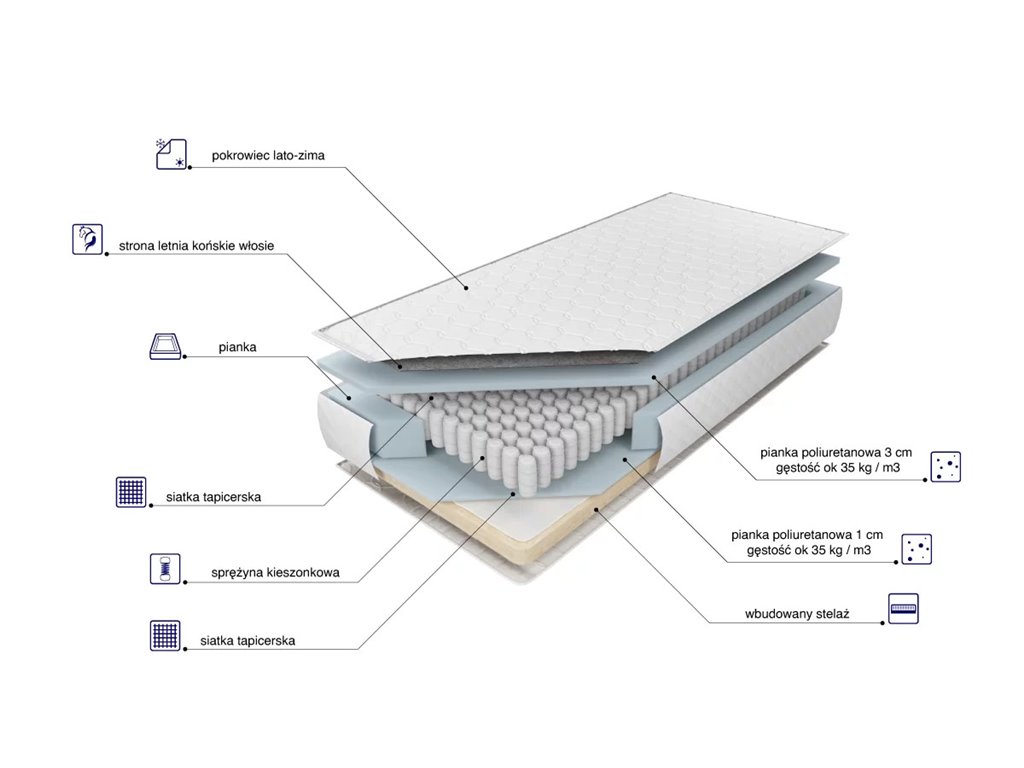 pokrowiec lato-zima

strona letnia końskie włosie

pianka

siatka tapicerska

sprężyna kieszonkowa

siatka tapicerska

pianka poliuretanowa 3 cm gęstość ok 35 kg / m3

pianka poliuretanowa 1 cm gęstość ok 35 kg / m3

wbudowany stelaż