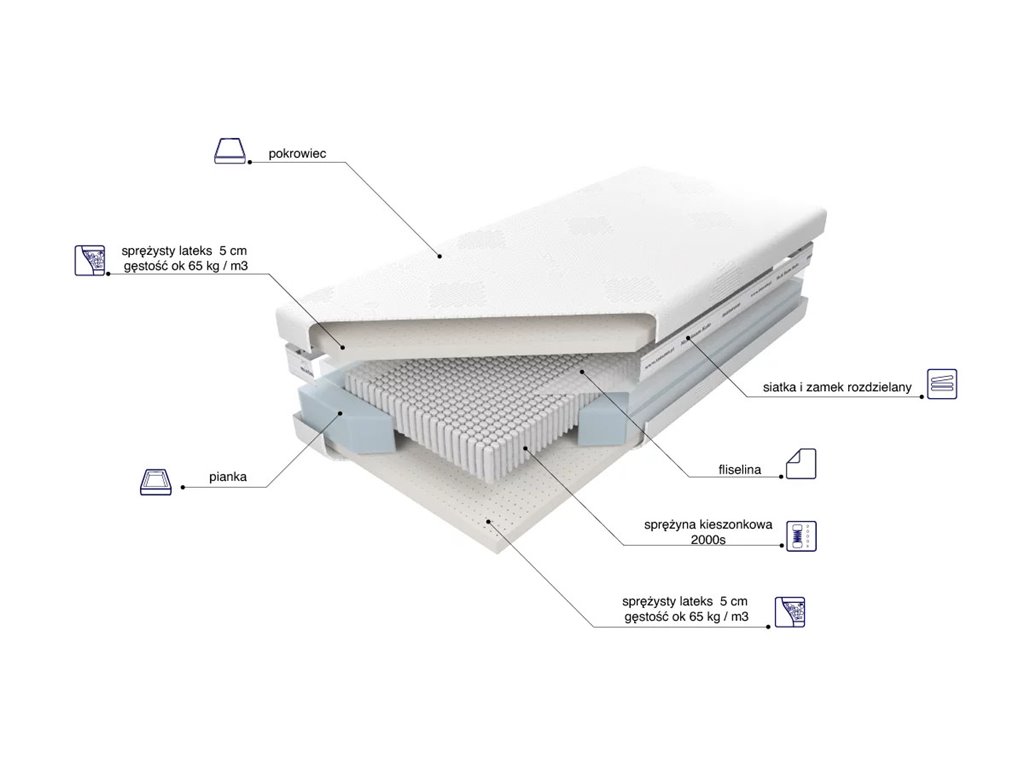 pokrowiec

sprężysty lateks 5 cm
gęstość ok 65 kg / m3

siatka i zamek rozdzielany

pianka

fliselina

sprężyna kieszonkowa
2000s

sprężysty lateks 5 cm
gęstość ok 65 kg / m3