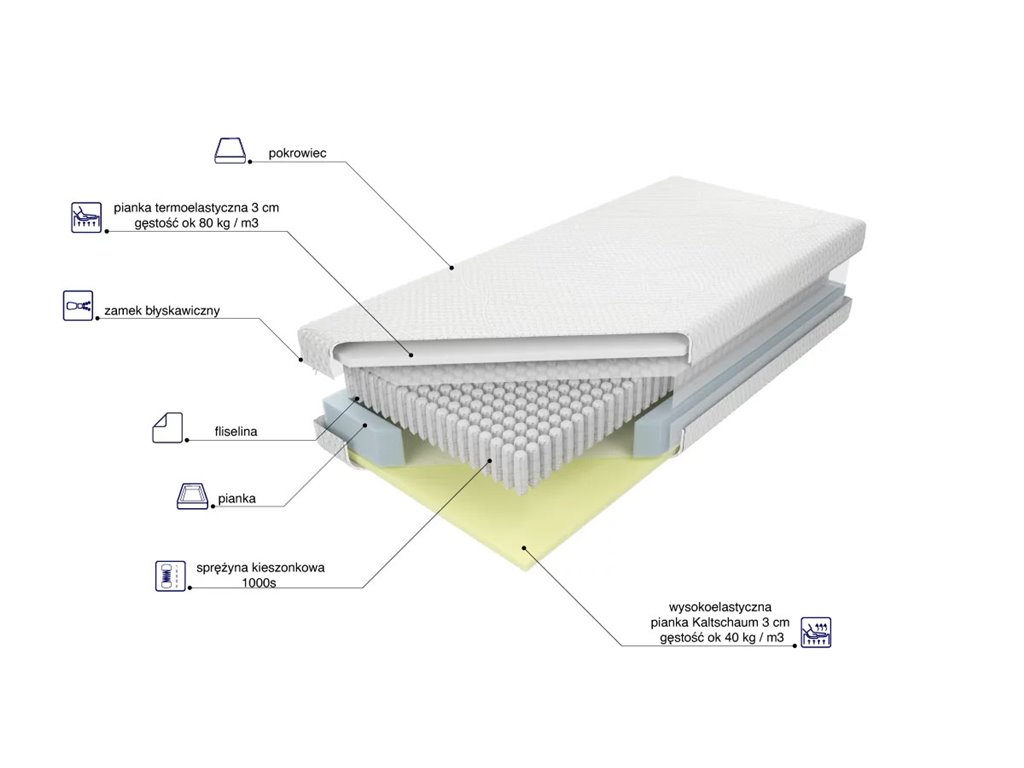 pokrowiec

pianka termoelastyczna 3 cm
gęstość ok 80 kg / m3

zamek błyskawiczny

fliselina

pianka

sprężyna kieszonkowa
1000s

wysokoelastyczna
pianka Kaltschaum 3 cm
gęstość ok 40 kg / m3