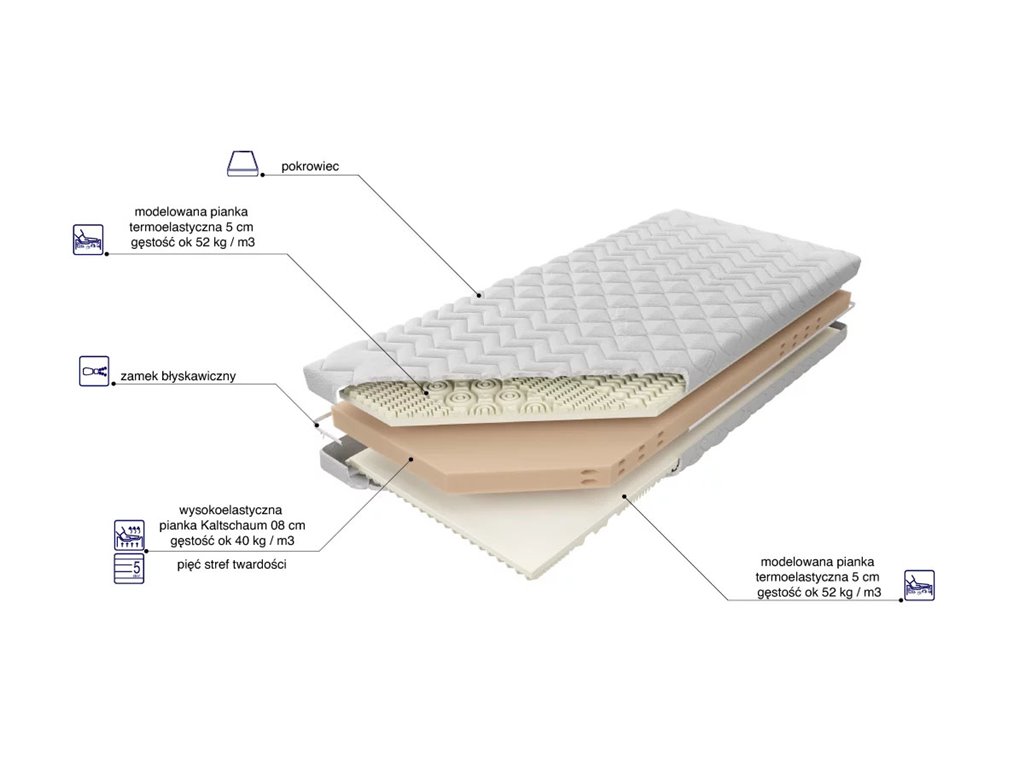 pokrowiec

modelowana pianka termoelastyczna 5 cm gęstość ok 52 kg / m3

zamek błyskawiczny

wysokoelastyczna pianka Kaltschaum 08 cm gęstość ok 40 kg / m3

5

pięć stref twardości

modelowana pianka termoelastyczna 5 cm gęstość ok 52 kg / m3