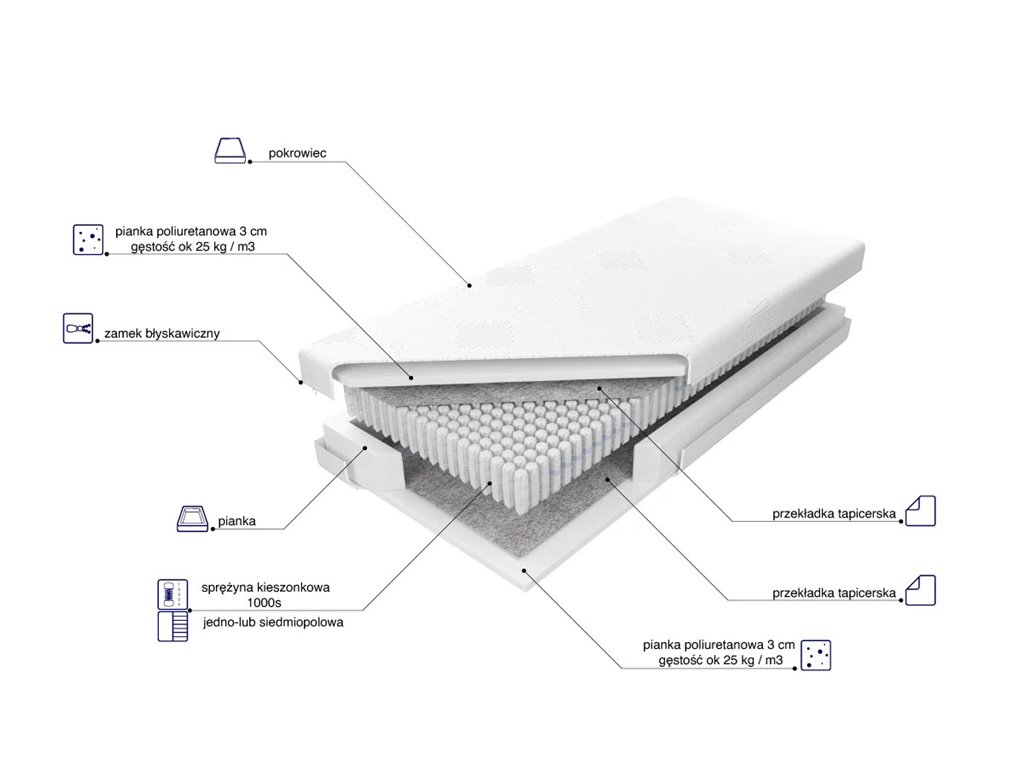 pokrowiec

pianka poliuretanowa 3 cm
gęstość ok 25 kg / m3

zamek błyskawiczny

pianka

sprężyna kieszonkowa
1000s
jedno-lub siedmiopolowa

przekładka tapicerska

przekładka tapicerska

pianka poliuretanowa 3 cm
gęstość ok 25 kg / m3